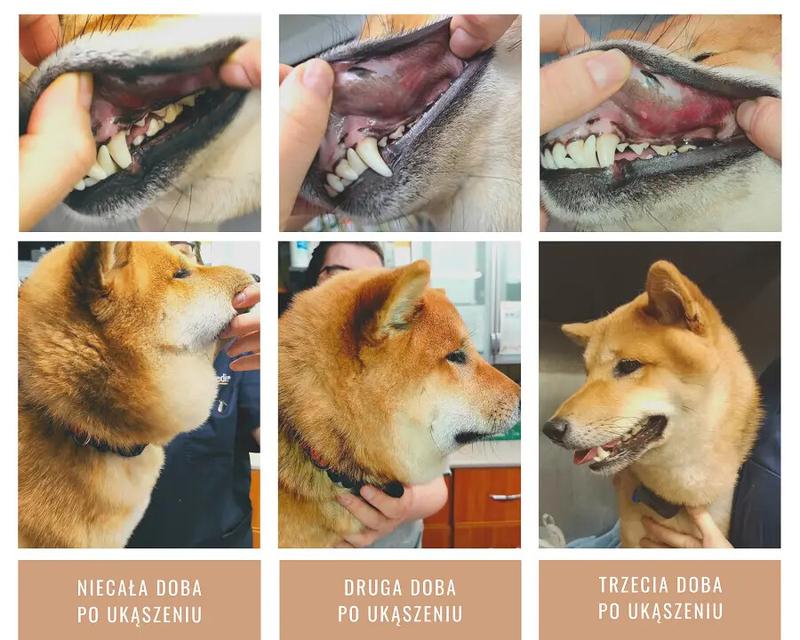 NIECAŁA DOBA PO UKĄSZENIU

DRUGA DOBA PO UKĄSZENIU

TRZECIA DOBA PO UKĄSZENIU