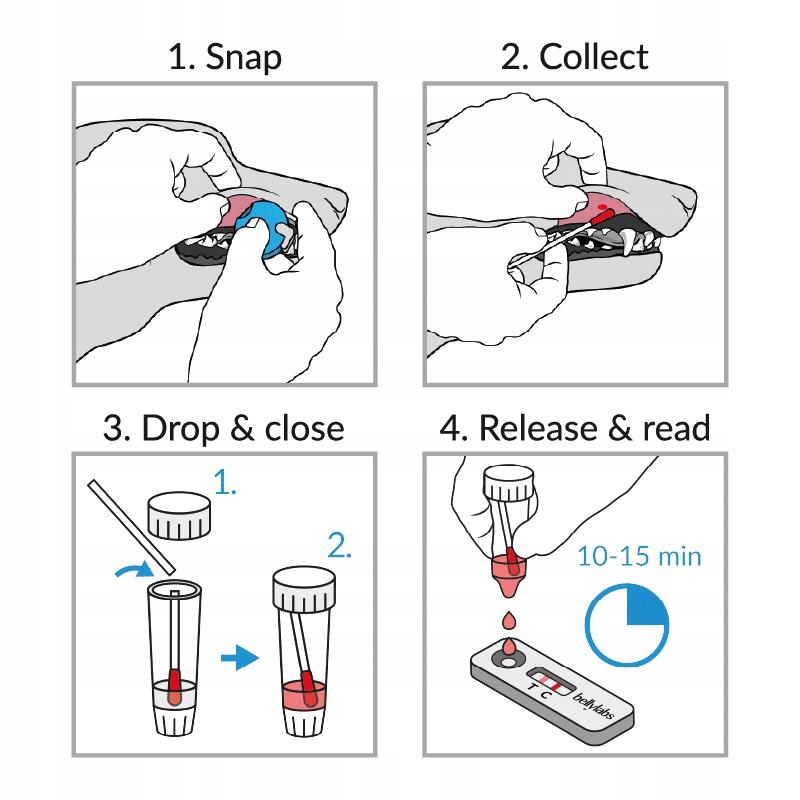 1. Snap

2. Collect

3. Drop & close

1.

2.

4. Release & read

10-15 min

T C

bellylabs